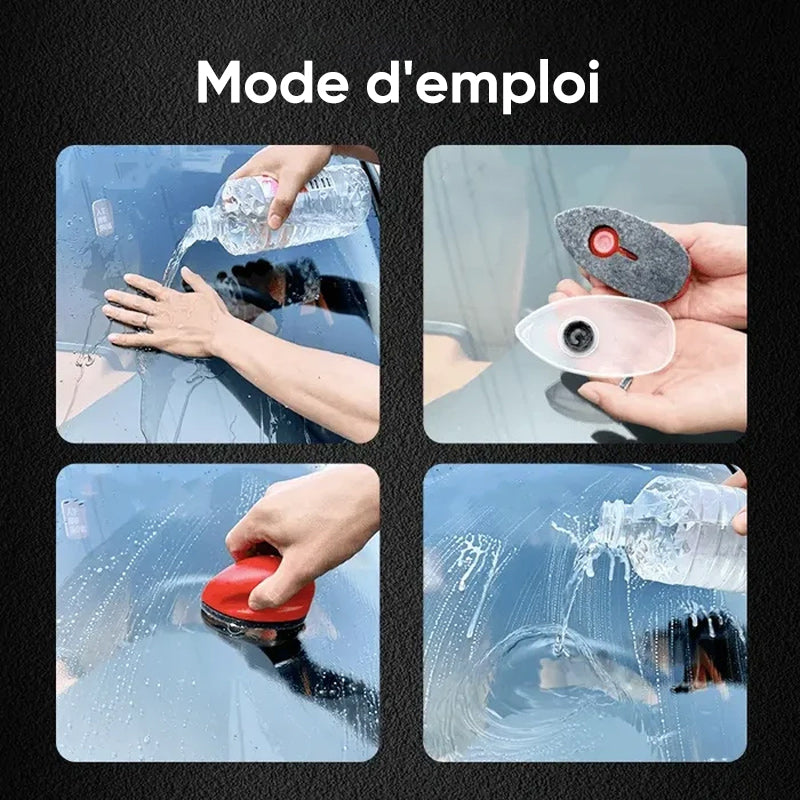 Mode d'emploi