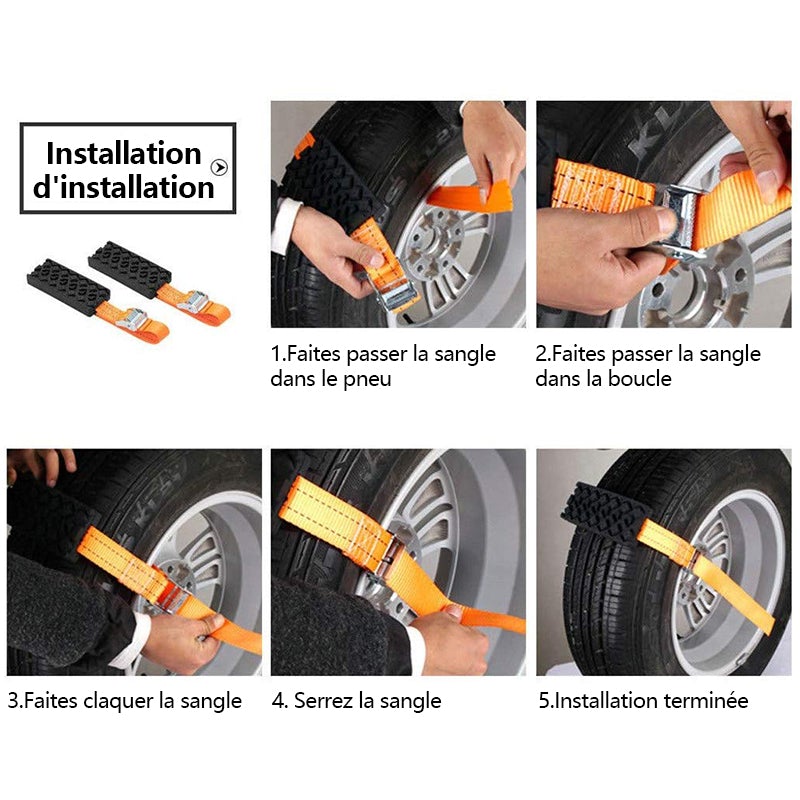 Installation d'installation

1.Faites passer la sangle dans le pneu

2.Faites passer la sangle dans la boucle

3.Faites claquer la sangle

4. Serrez la sangle

5.Installation terminée