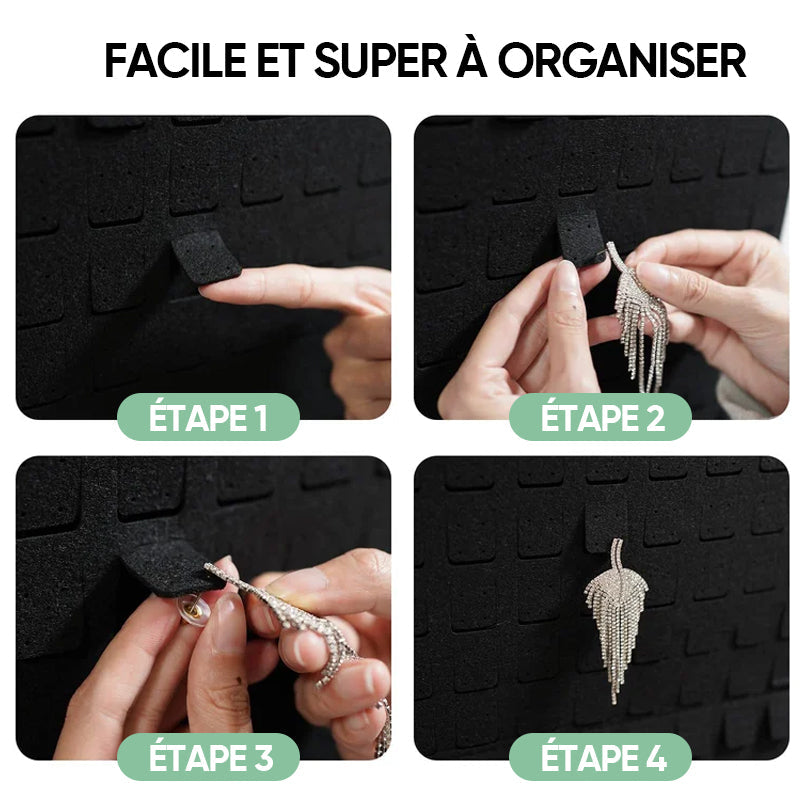 FACILE ET SUPER À ORGANISER

ÉTAPE 1

ÉTAPE 2

ÉTAPE 3

ÉTAPE 4