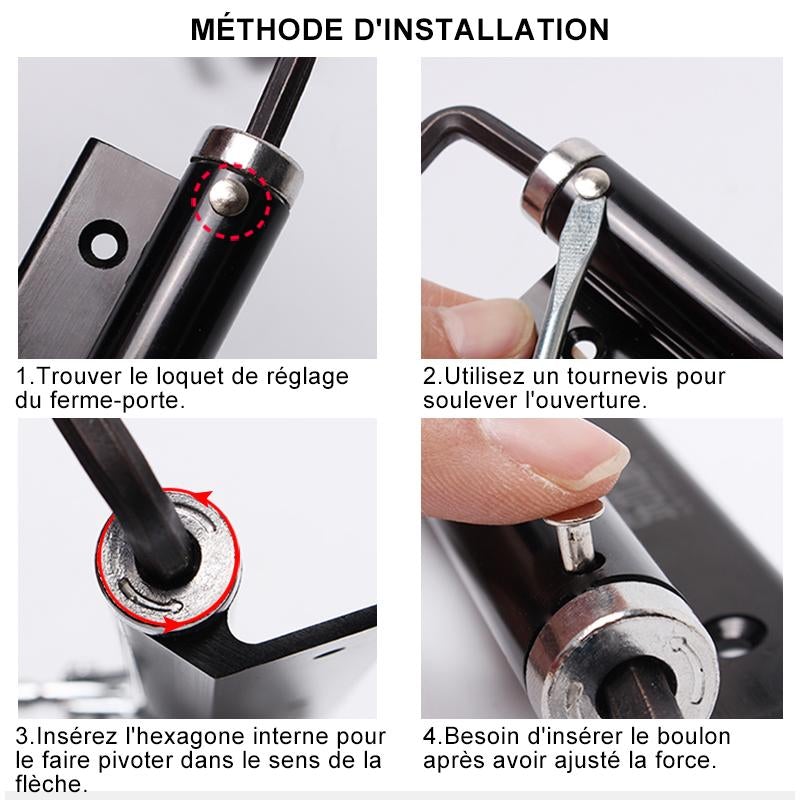 MÉTHODE D'INSTALLATION

1.Trouver le loquet de réglage du ferme-porte.

2.Utilisez un tournevis pour soulever l'ouverture.

3.Insérez l'hexagone interne pour le faire pivoter dans le sens de la flèche.

4.Besoin d'insérer le boulon après avoir ajusté la force.