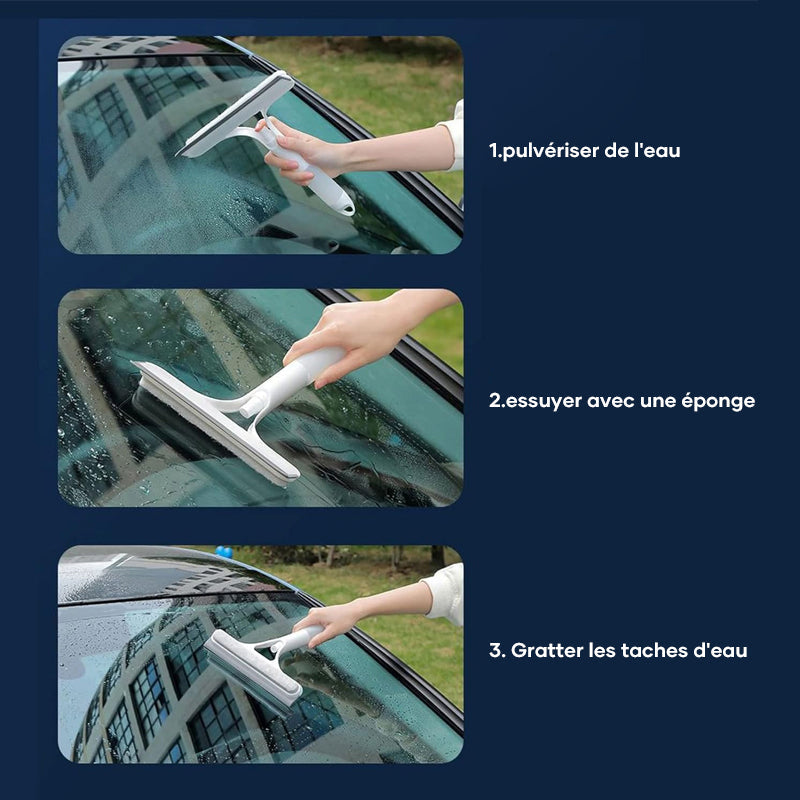 1.pulvériser de l'eau

2.essuyer avec une éponge

3. Gratter les taches d'eau