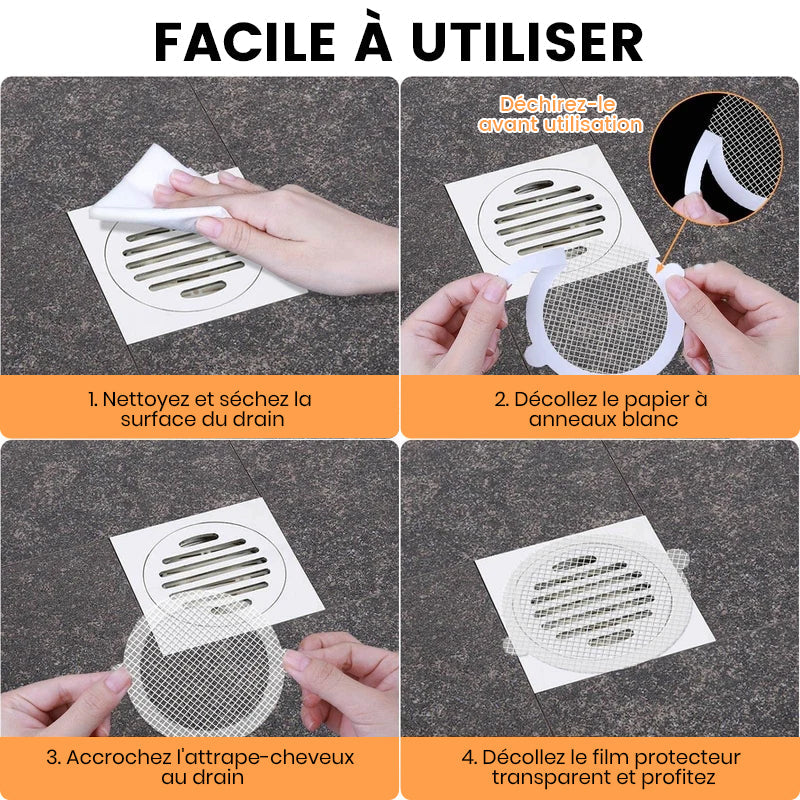 FACILE À UTILISER

1. Nettoyez et séchez la surface du drain

Déchirez-le avant utilisation

2. Décollez le papier à anneaux blanc

3. Accrochez l'attrape-cheveux au drain

4. Décollez le film protecteur transparent et profitez