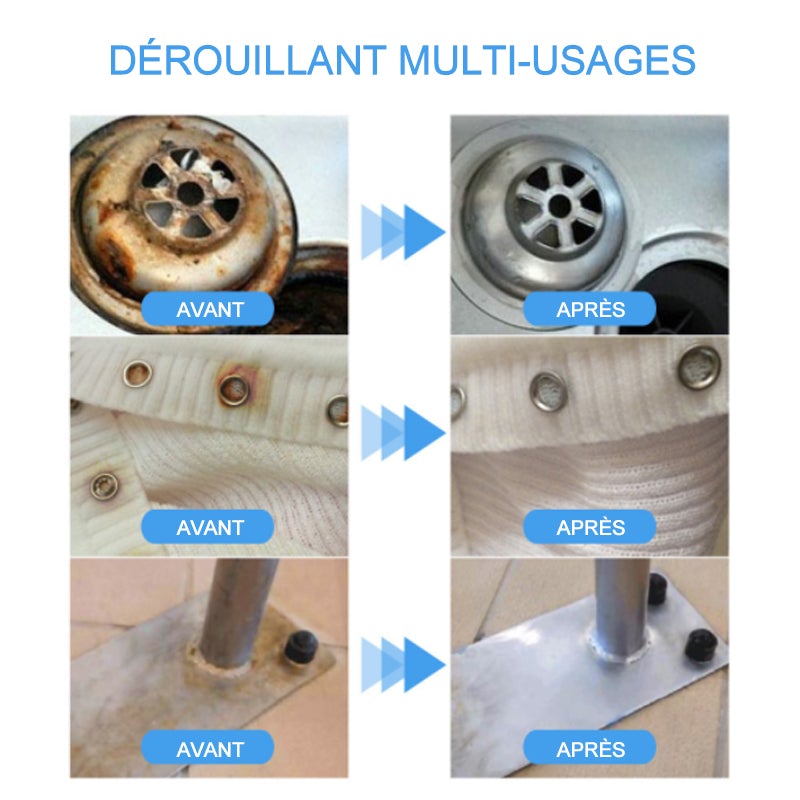 DÉROUILLANT MULTI-USAGES

AVANT

APRÈS

AVANT

APRÈS

AVANT

APRÈS