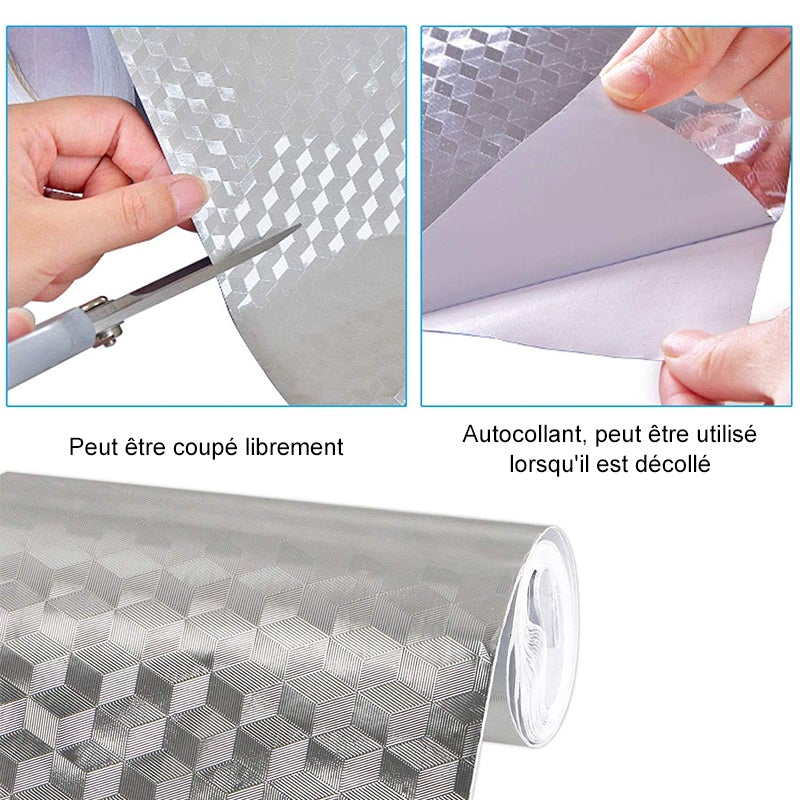 Peut être coupé librement

Autocollant, peut être utilisé lorsqu'il est décollé