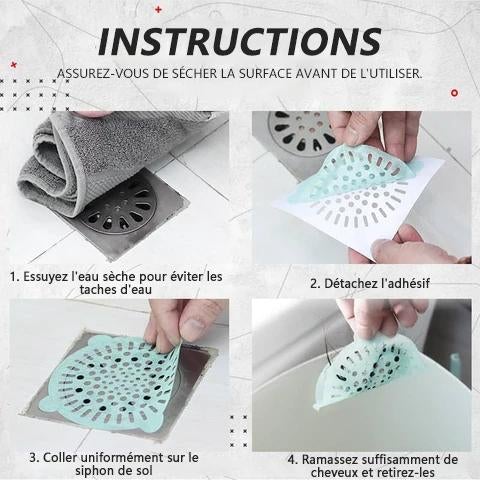 INSTRUCTIONS

ASSUREZ-VOUS DE SÉCHER LA SURFACE AVANT DE L'UTILISER.

1. Essuyez l'eau sèche pour éviter les taches d'eau

2. Détachez l'adhésif

3. Coller uniformément sur le siphon de sol

4. Ramassez suffisamment de cheveux et retirez-les