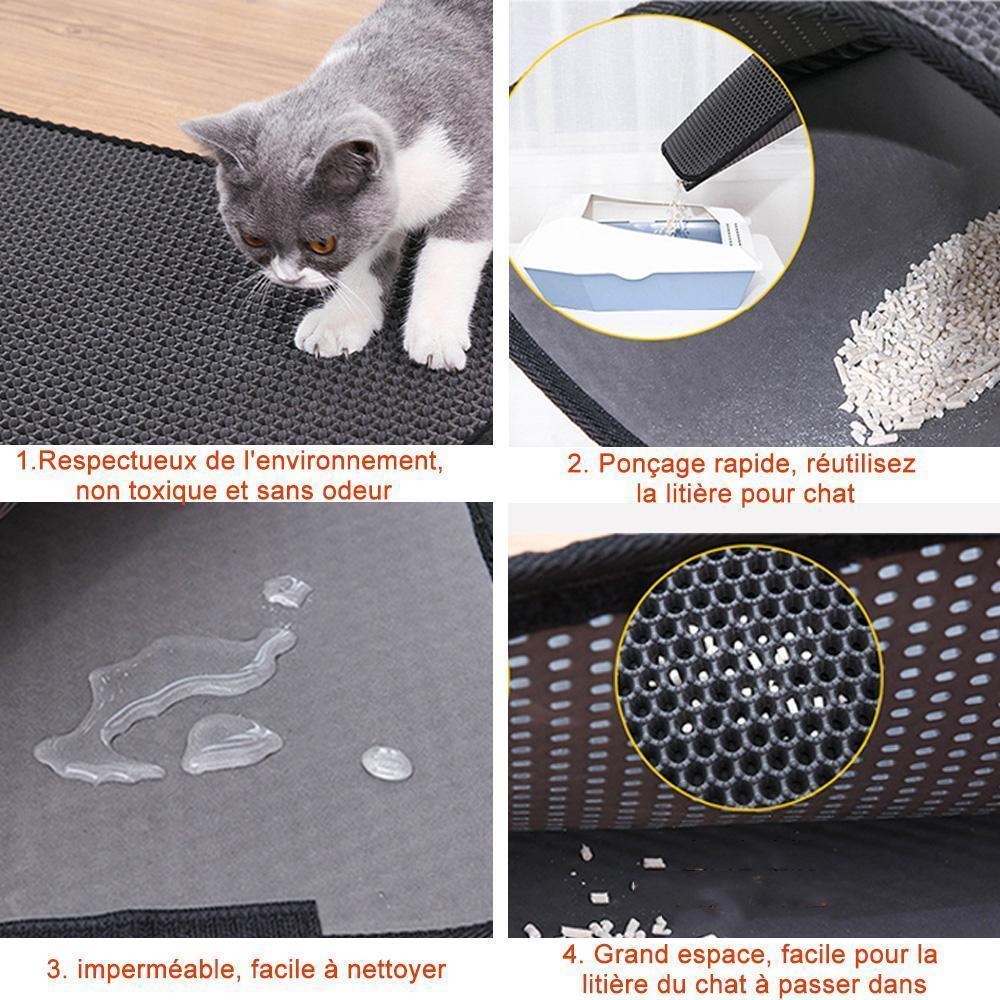 1.Respectueux de l'environnement, non toxique et sans odeur

2. Ponçage rapide, réutilisez la litière pour chat

3. imperméable, facile à nettoyer

4. Grand espace, facile pour la litière du chat à passer dans