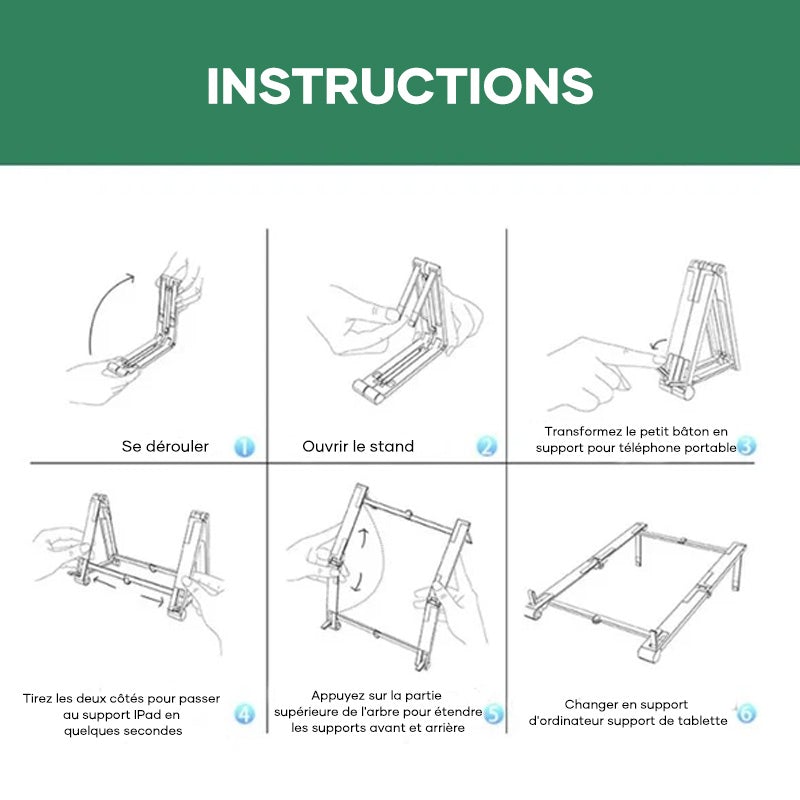 INSTRUCTIONS

Se dérouler 1

Ouvrir le stand 2

Transformez le petit bâton en support pour téléphone portable 3

Tirez les deux côtés pour passer au support IPad en quelques secondes 4

Appuyez sur la partie supérieure de l'arbre pour étendre les supports avant et arrière 5

Changer en support d'ordinateur support de tablette 6