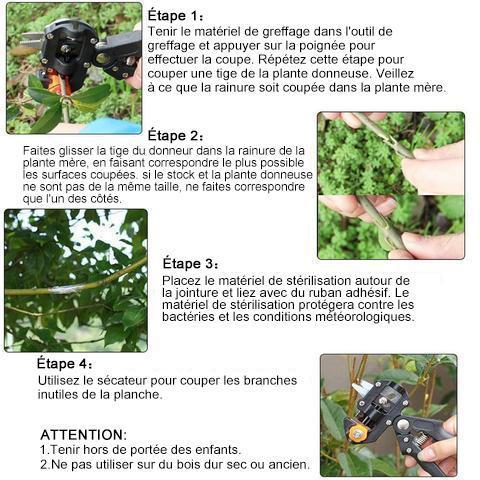 Étape 1:
Tenir le matériel de greffage dans l'outil de greffage et appuyer sur la poignée pour effectuer la coupe. Répétez cette étape pour couper une tige de la plante donneuse. Veillez à ce que la rainure soit coupée dans la plante mère.

Étape 2:
Faites glisser la tige du donneur dans la rainure de la plante mère, en faisant correspondre le plus possible les surfaces coupées. si le stock et la plante donneuse ne sont pas de la même taille, ne faites correspondre que l'un des côtés.

Étape 3:
Placez le matériel de stérilisation autour de la jointure et liez avec du ruban adhésif. Le matériel de stérilisation protégera contre les bactéries et les conditions météorologiques.

Étape 4:
Utilisez le sécateur pour couper les branches inutiles de la planche.

ATTENTION:
1.Tenir hors de portée des enfants.
2.Ne pas utiliser sur du bois dur sec ou ancien.