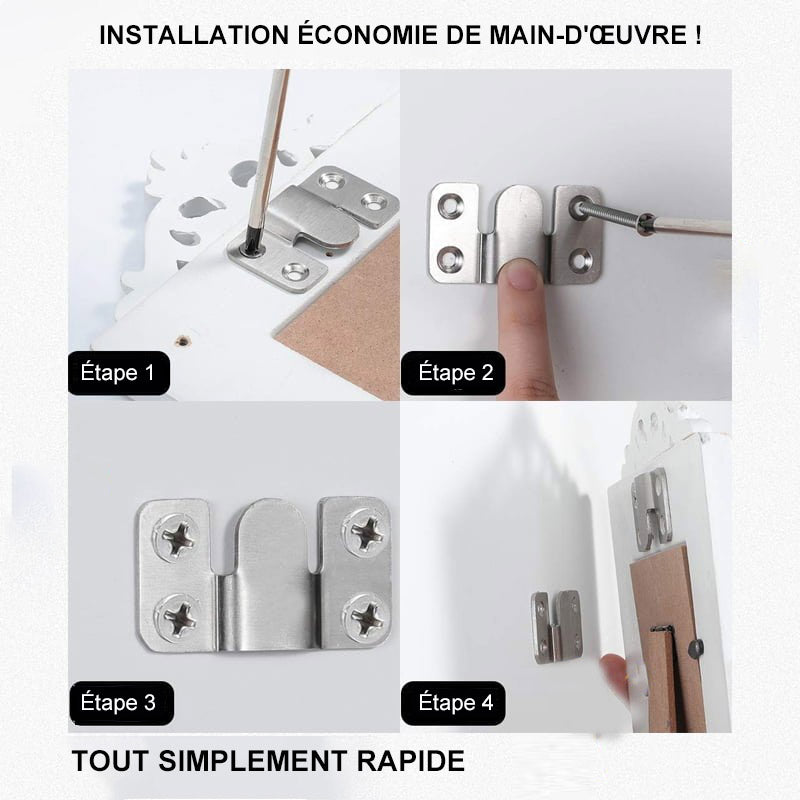 INSTALLATION ÉCONOMIE DE MAIN-D'ŒUVRE !

Étape 1

Étape 2

Étape 3

Étape 4

TOUT SIMPLEMENT RAPIDE