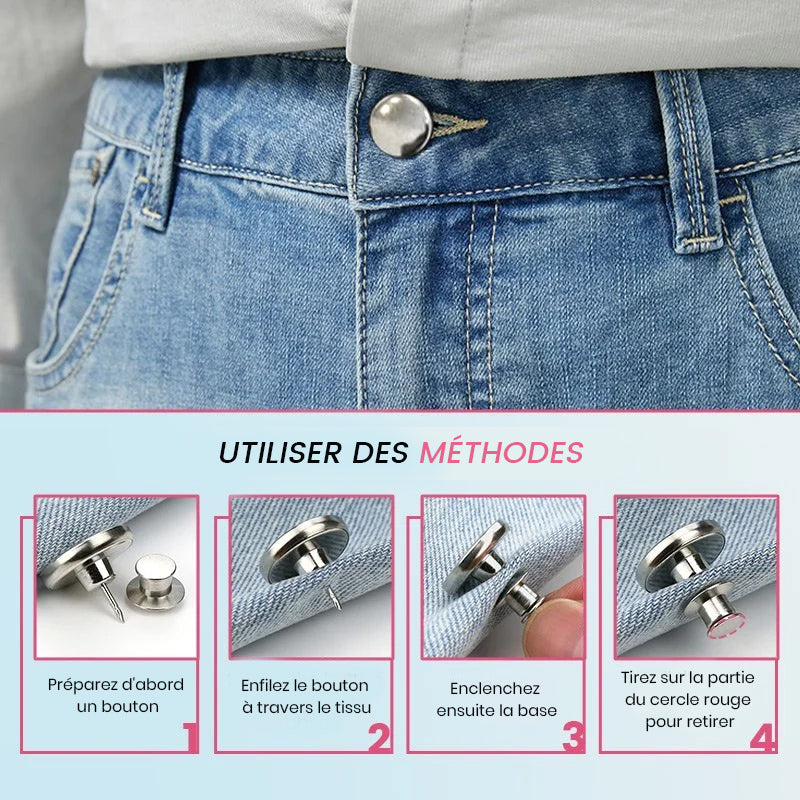 UTILISER DES MÉTHODES

Préparez d'abord un bouton

1

Enfilez le bouton à travers le tissu

2

Enclenchez ensuite la base

3

Tirez sur la partie du cercle rouge pour retirer

4