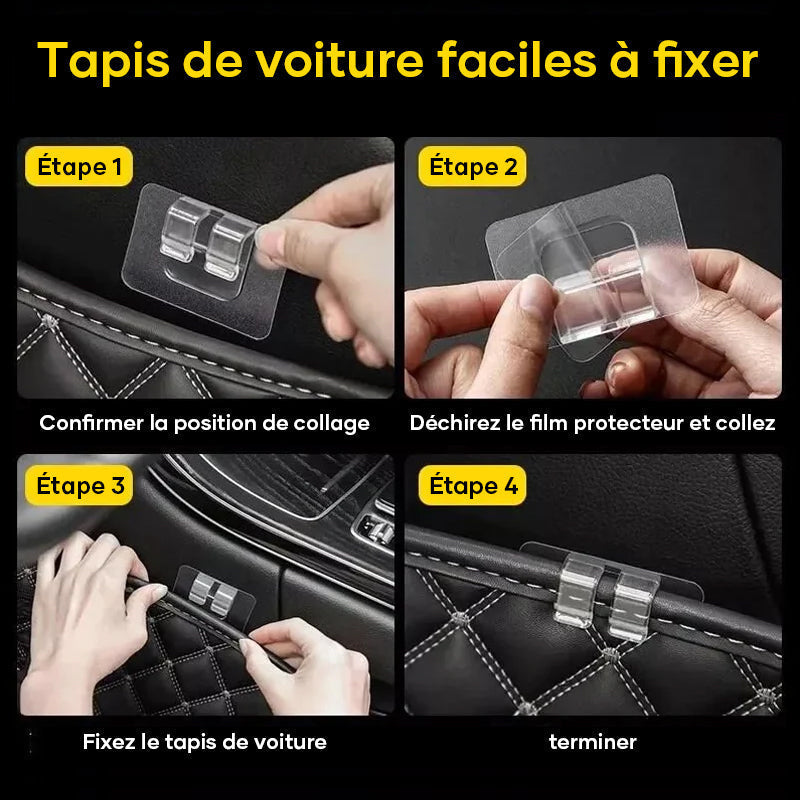 Tapis de voiture faciles à fixer

Étape 1

Confirmer la position de collage

Étape 2

Déchirez le film protecteur et collez

Étape 3

Fixez le tapis de voiture

Étape 4

terminer