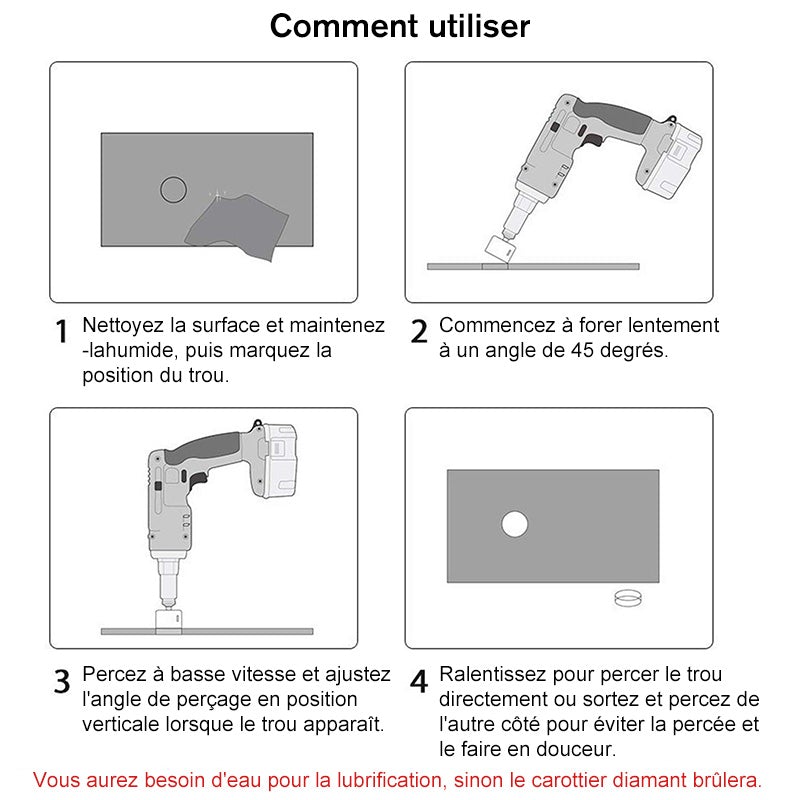 Comment utiliser

1 Nettoyez la surface et maintenez -lahumide, puis marquez la position du trou.

2 Commencez à forer lentement à un angle de 45 degrés.

3 Percez à basse vitesse et ajustez l'angle de perçage en position verticale lorsque le trou apparaît.

4 Ralentissez pour percer le trou directement ou sortez et percez de l'autre côté pour éviter la percée et le faire en douceur.

Vous aurez besoin d'eau pour la lubrification, sinon le carottier diamant brûlera.