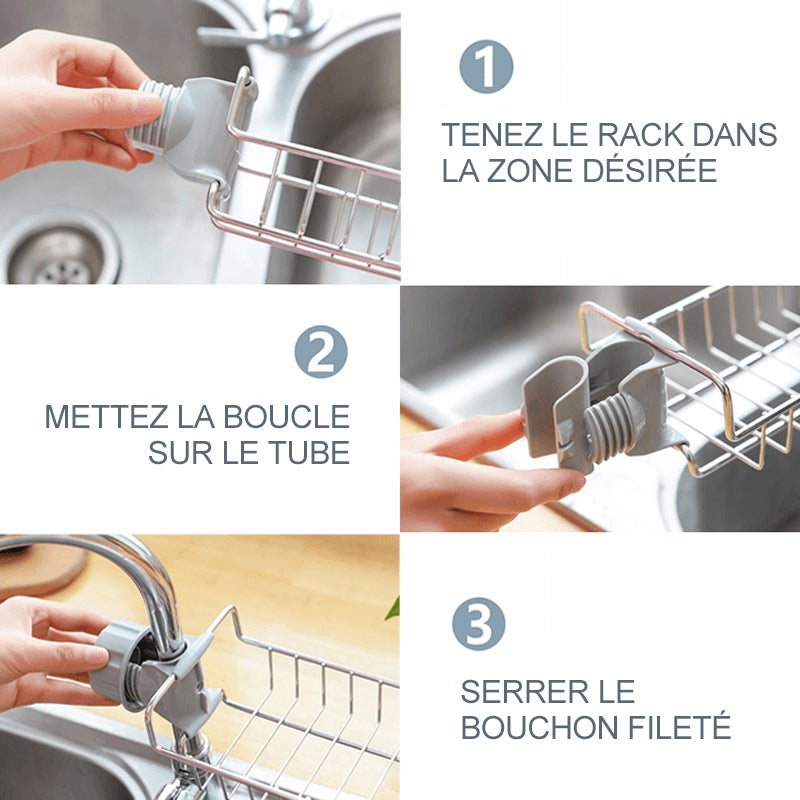 1

TENEZ LE RACK DANS LA ZONE DÉSIRÉE

2

METTEZ LA BOUCLE SUR LE TUBE

3

SERRER LE BOUCHON FILETÉ