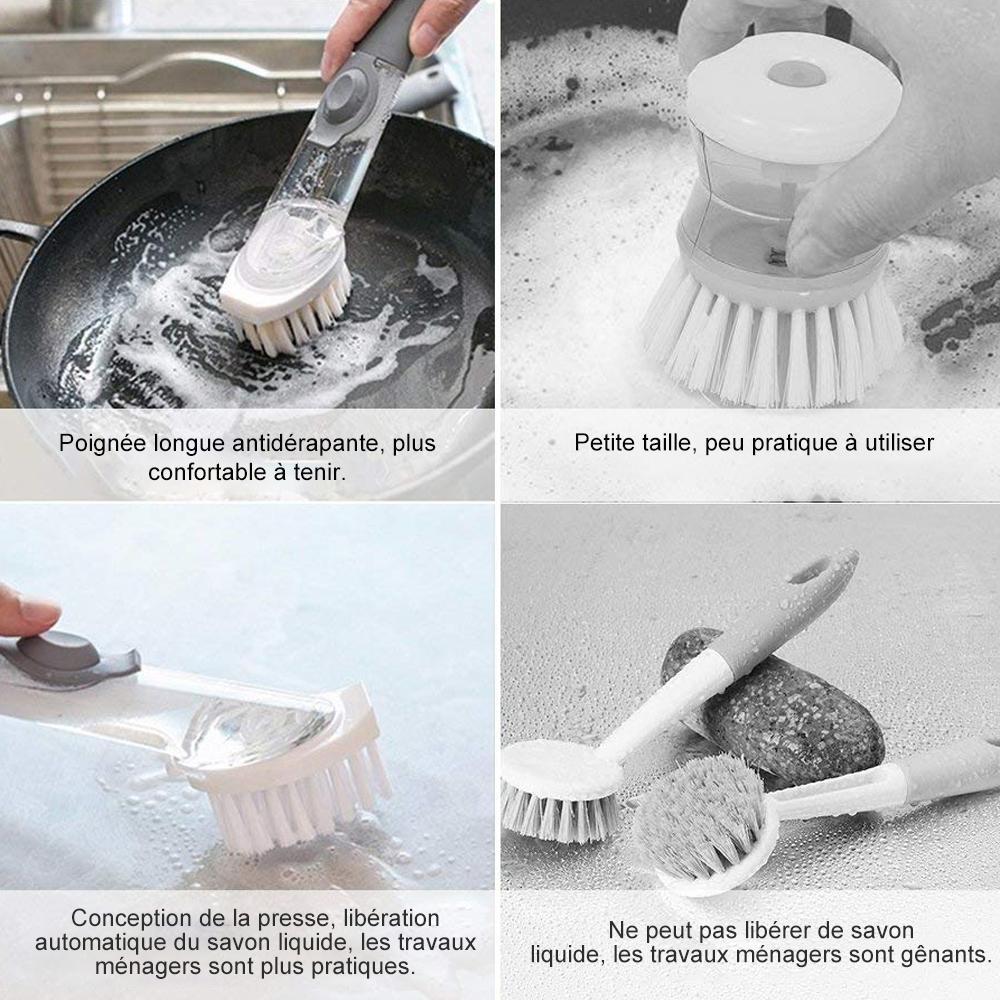 Poignée longue antidérapante, plus confortable à tenir.

Petite taille, peu pratique à utiliser

Conception de la presse, libération automatique du savon liquide, les travaux ménagers sont plus pratiques.

Ne peut pas libérer de savon liquide, les travaux ménagers sont gênants.