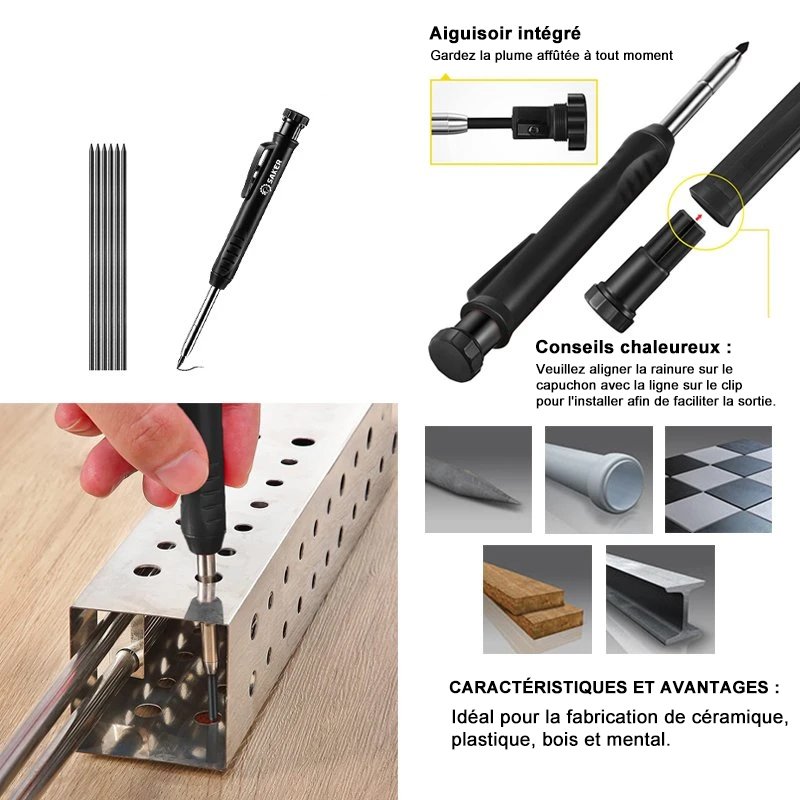 SAKER

Aiguisoir intégré
Gardez la plume affûtée à tout moment

Conseils chaleureux :
Veuillez aligner la rainure sur le capuchon avec la ligne sur le clip pour l'installer afin de faciliter la sortie.

CARACTÉRISTIQUES ET AVANTAGES :
Idéal pour la fabrication de céramique, plastique, bois et mental.