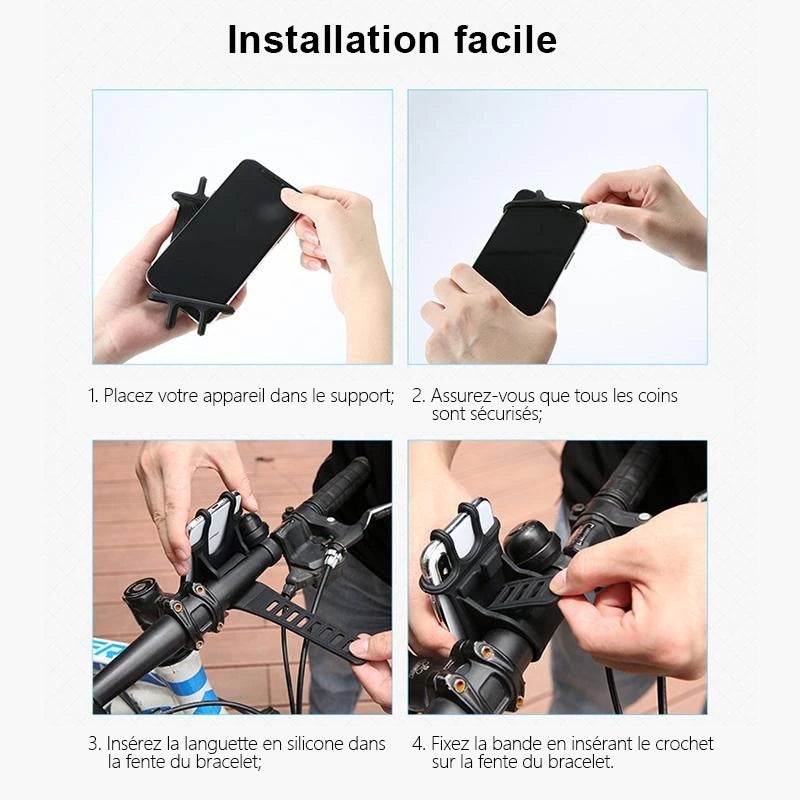 Installation facile

1. Placez votre appareil dans le support;

2. Assurez-vous que tous les coins sont sécurisés;

3. Insérez la languette en silicone dans la fente du bracelet;

4. Fixez la bande en insérant le crochet sur la fente du bracelet.