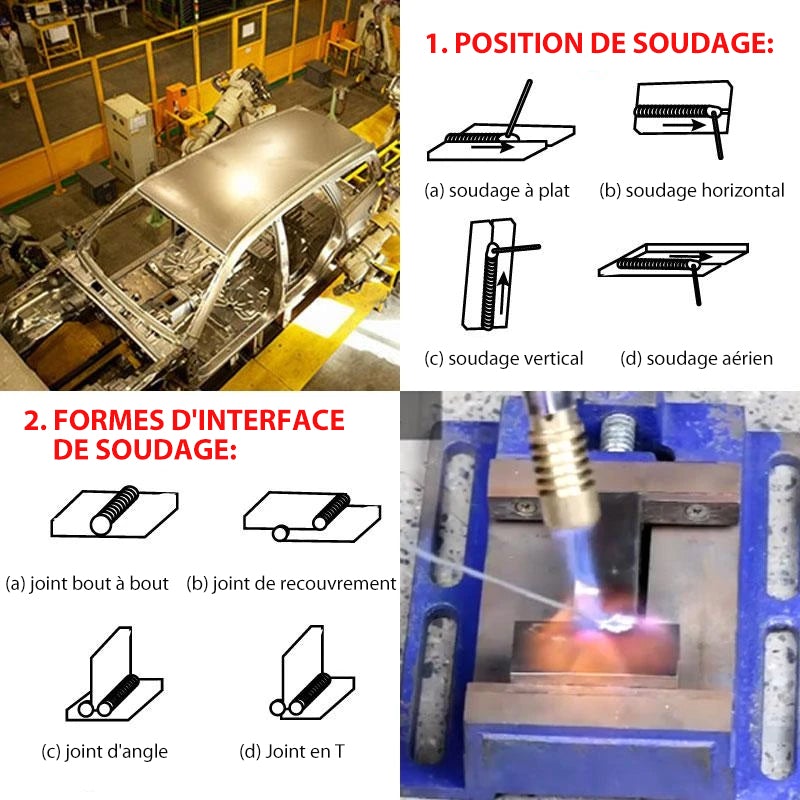 1. POSITION DE SOUDAGE:

(a) soudage à plat

(b) soudage horizontal

(c) soudage vertical

(d) soudage aérien

2. FORMES D'INTERFACE DE SOUDAGE:

(a) joint bout à bout

(b) joint de recouvrement

(c) joint d'angle

(d) Joint en T