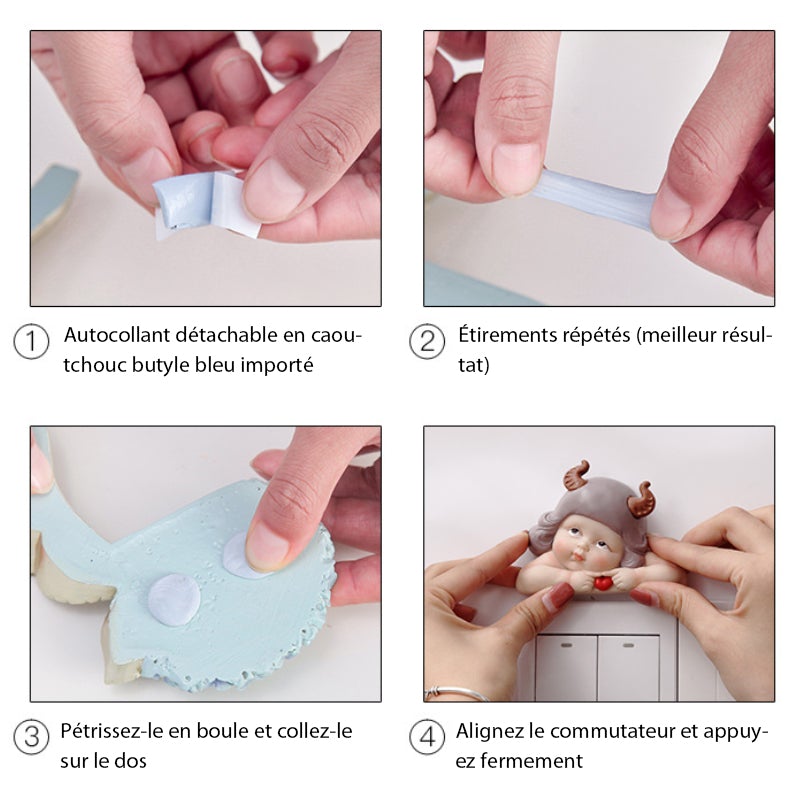 ① Autocollant détachable en caoutchouc butyle bleu importé

② Étirements répétés (meilleur résultat)

③ Pétrissez-le en boule et collez-le sur le dos

④ Alignez le commutateur et appuyez fermement