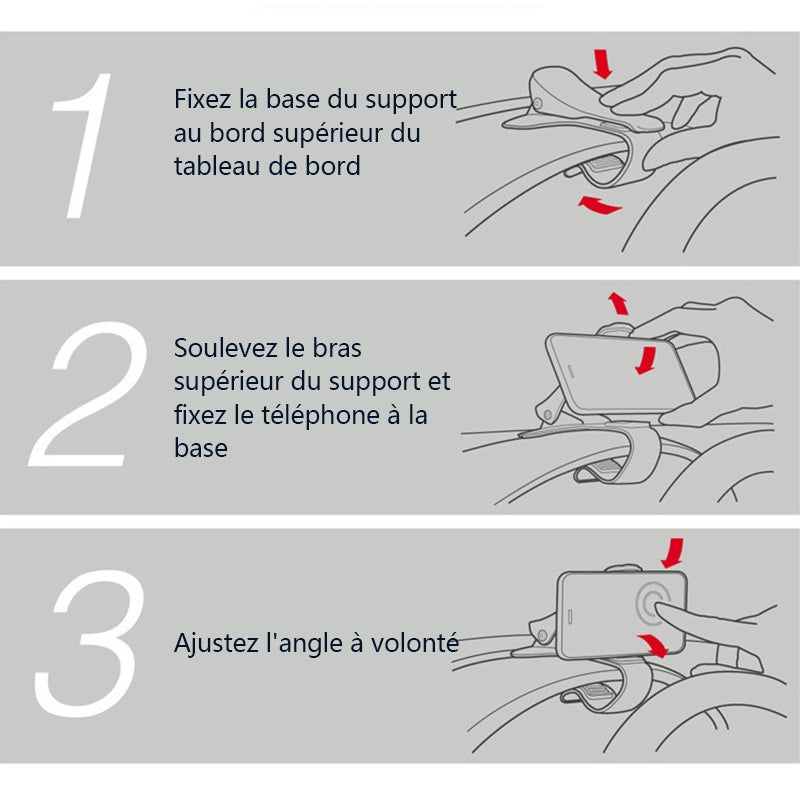 1

Fixez la base du support au bord supérieur du tableau de bord

2

Soulevez le bras supérieur du support et fixez le téléphone à la base

3

Ajustez l'angle à volonté