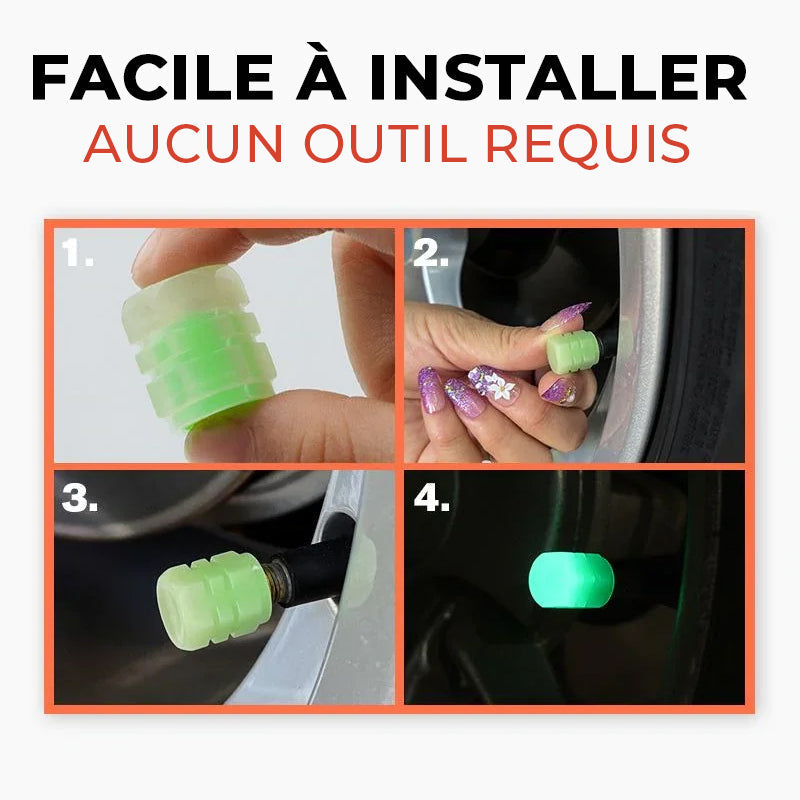 FACILE À INSTALLER
AUCUN OUTIL REQUIS

1.

2.

3.

4.