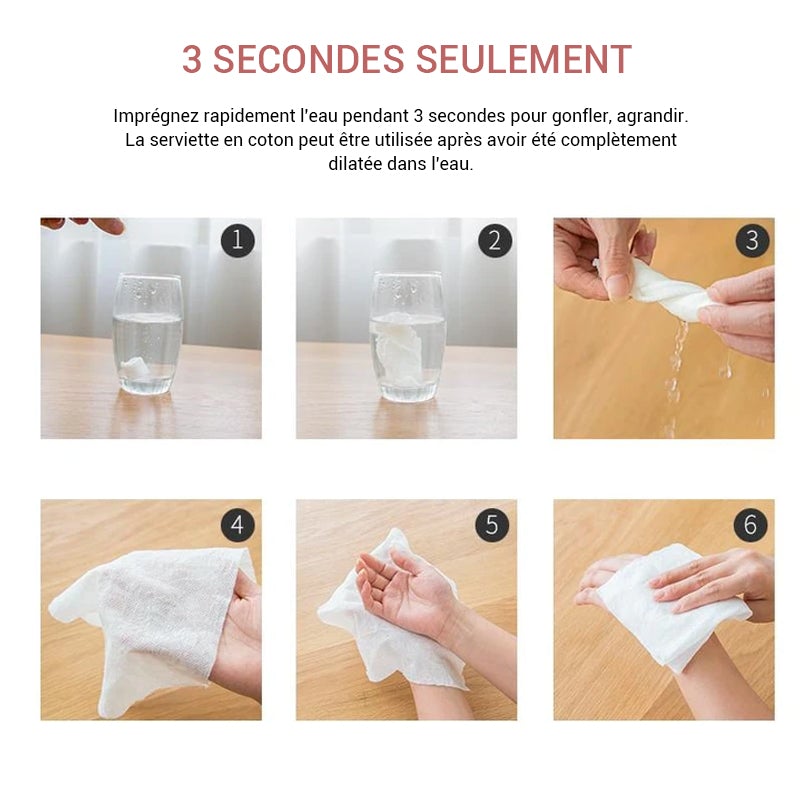 3 SECONDES SEULEMENT

Imprégnez rapidement l'eau pendant 3 secondes pour gonfler, agrandir. La serviette en coton peut être utilisée après avoir été complètement dilatée dans l'eau.

1

2

3

4

5

6