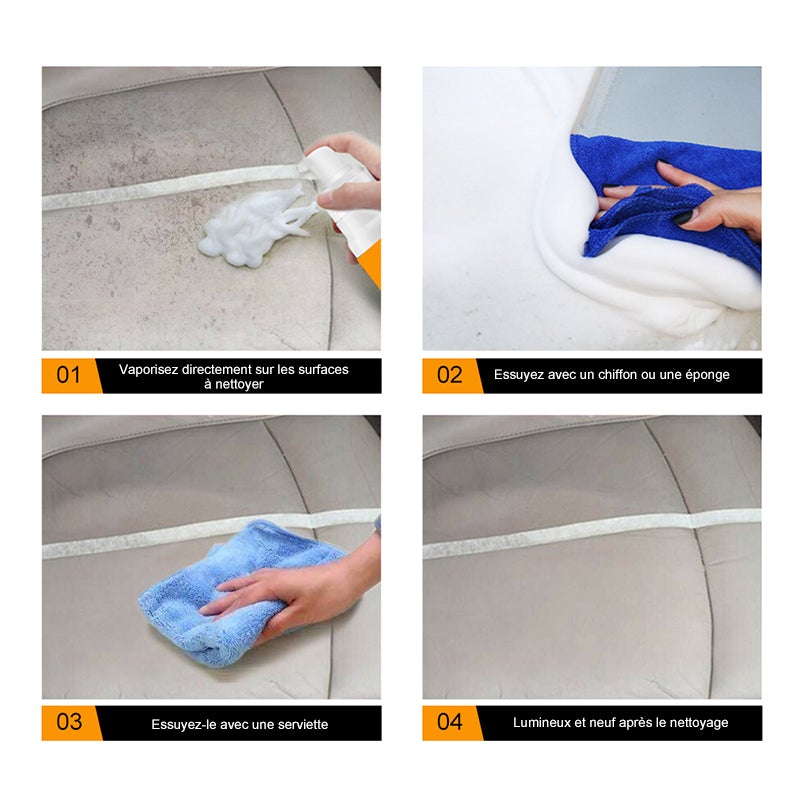 01 Vaporisez directement sur les surfaces à nettoyer

02 Essuyez avec un chiffon ou une éponge

03 Essuyez-le avec une serviette

04 Lumineux et neuf après le nettoyage