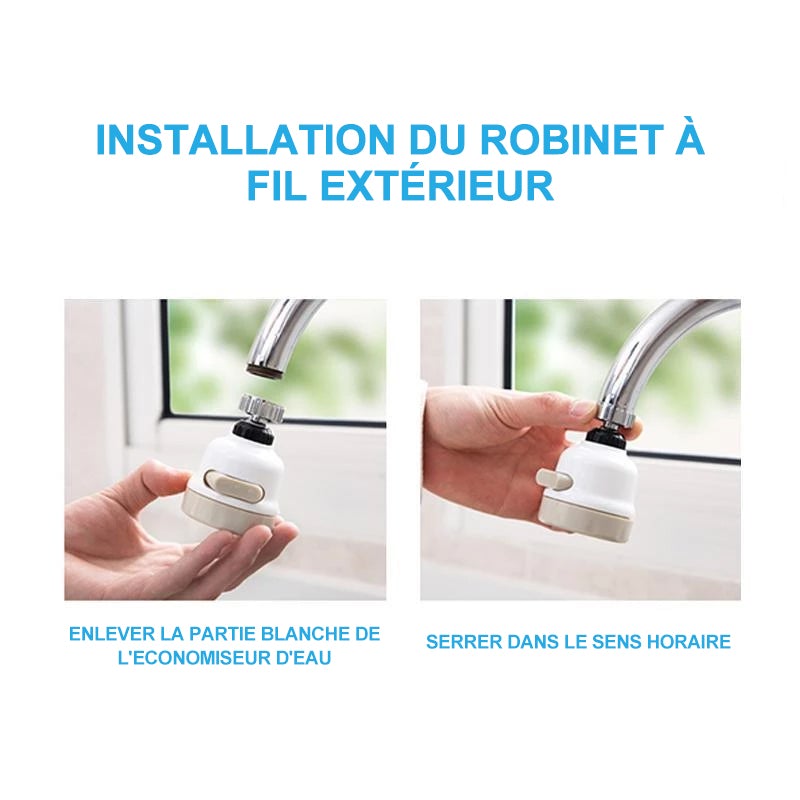 INSTALLATION DU ROBINET À FIL EXTÉRIEUR

ENLEVER LA PARTIE BLANCHE DE L'ECONOMISEUR D'EAU

SERRER DANS LE SENS HORAIRE