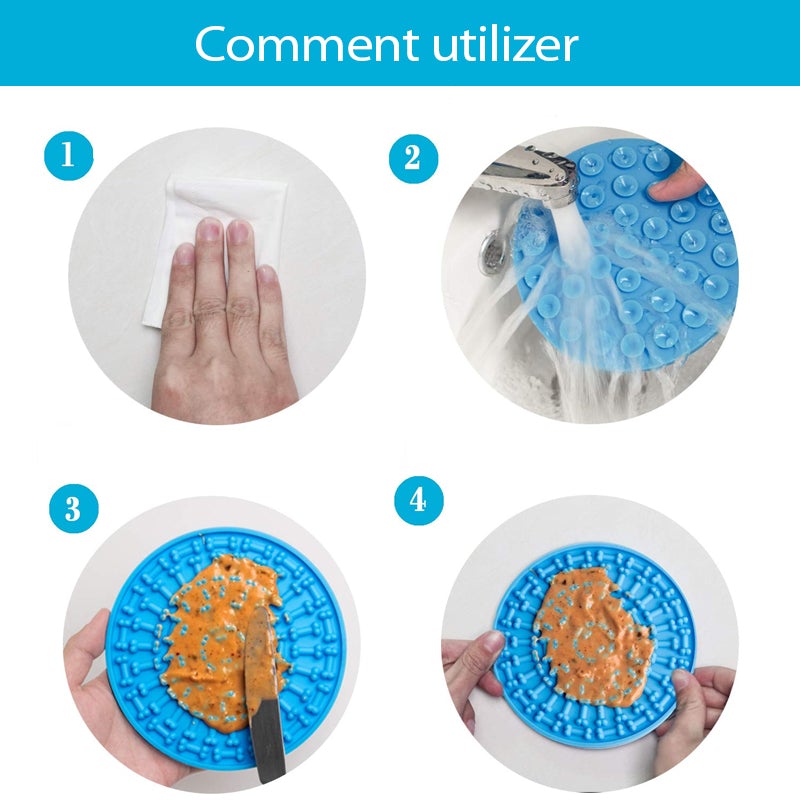 Comment utilizer

1

2

3

4