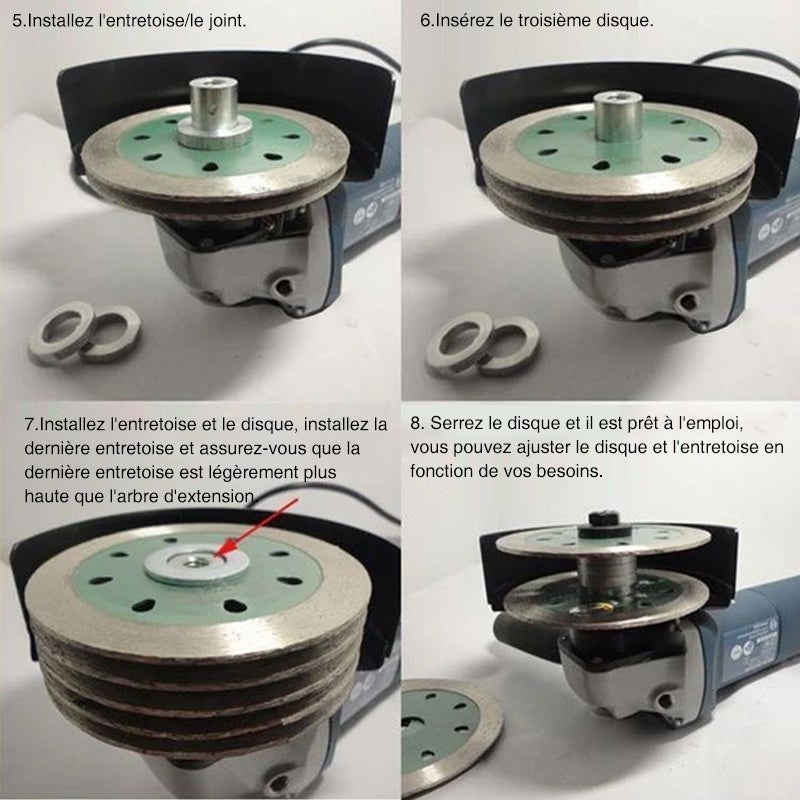 5.Installez l'entretoise/le joint.

6.Insérez le troisième disque.

7.Installez l'entretoise et le disque, installez la dernière entretoise et assurez-vous que la dernière entretoise est légèrement plus haute que l'arbre d'extension.

8. Serrez le disque et il est prêt à l'emploi, vous pouvez ajuster le disque et l'entretoise en fonction de vos besoins.