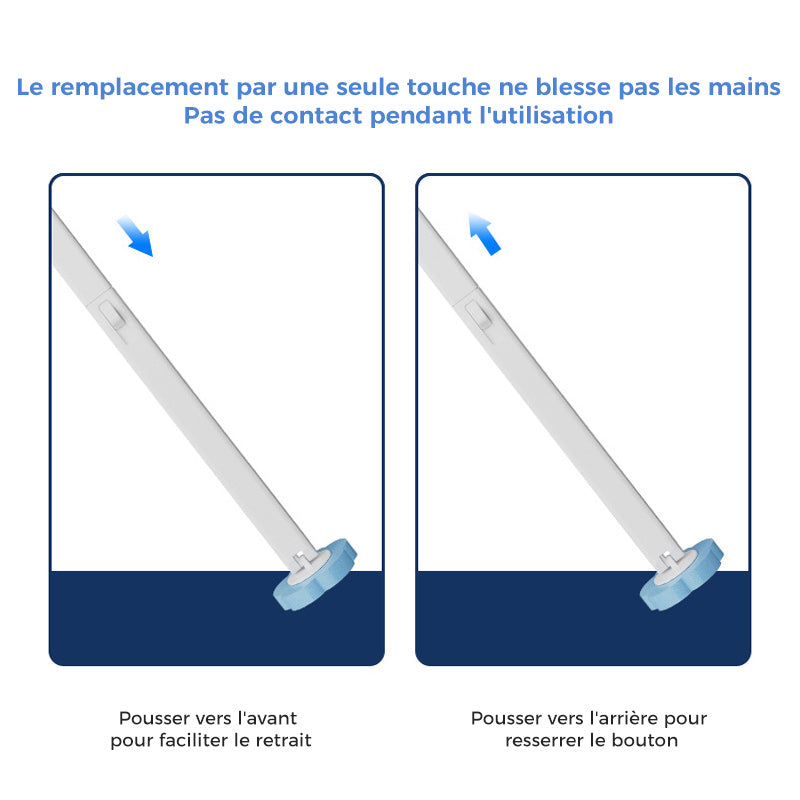 Le remplacement par une seule touche ne blesse pas les mains
Pas de contact pendant l'utilisation

Pousser vers l'avant pour faciliter le retrait

Pousser vers l'arrière pour resserrer le bouton