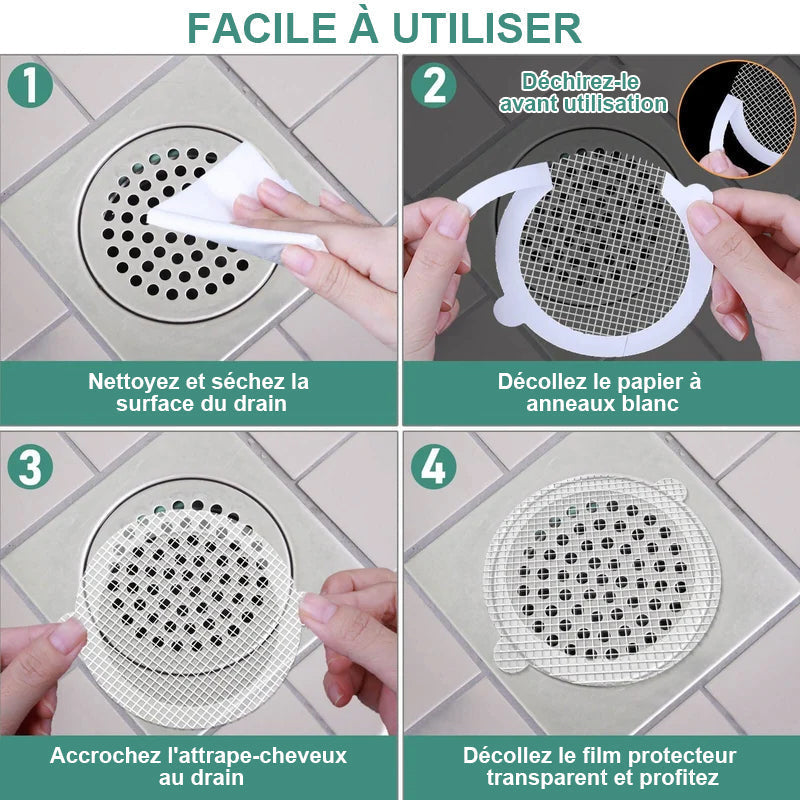 FACILE À UTILISER

1

Nettoyez et séchez la surface du drain

2

Déchirez-le avant utilisation

Décollez le papier à anneaux blanc

3

Accrochez l'attrape-cheveux au drain

4

Décollez le film protecteur transparent et profitez