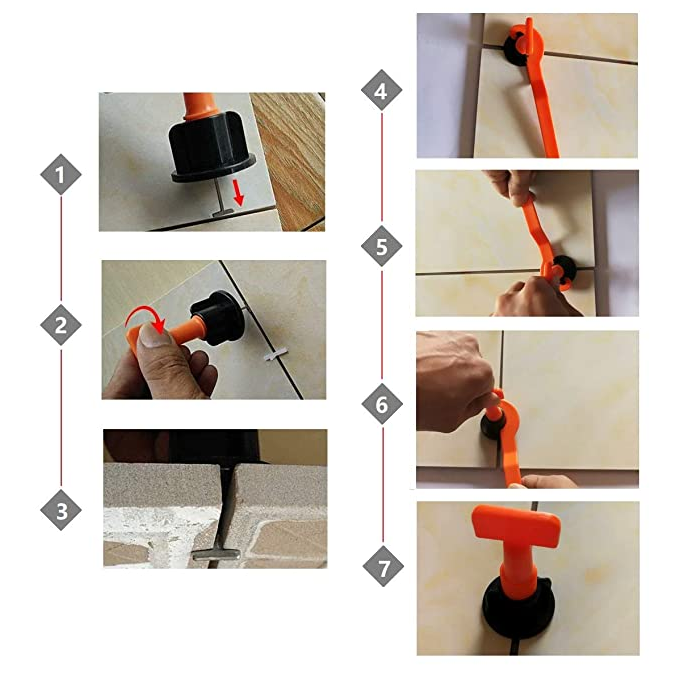 1
2
3
4
5
6
7