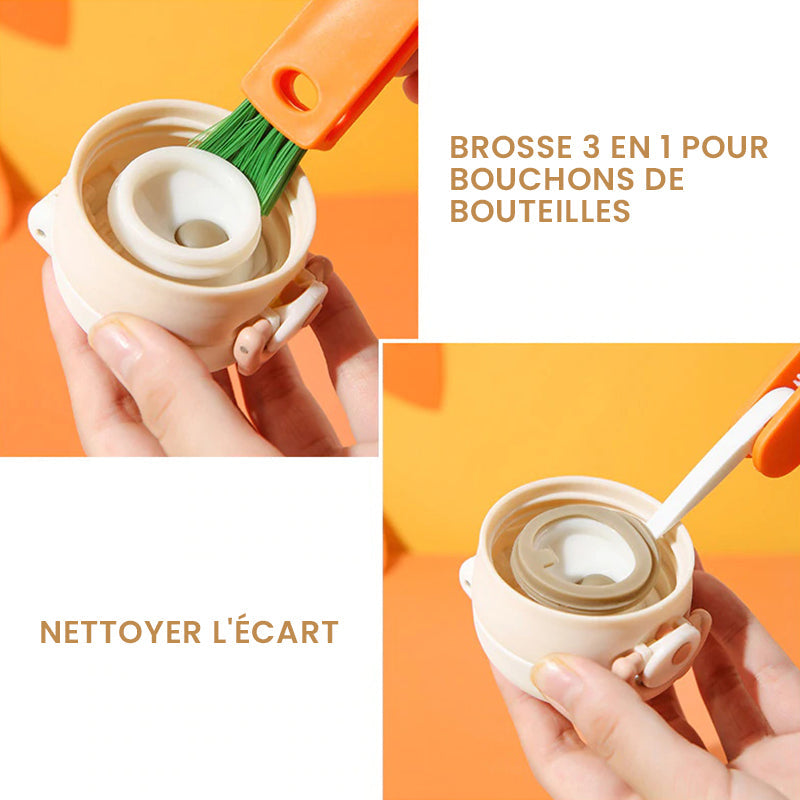 BROSSE 3 EN 1 POUR BOUCHONS DE BOUTEILLES

NETTOYER L'ÉCART